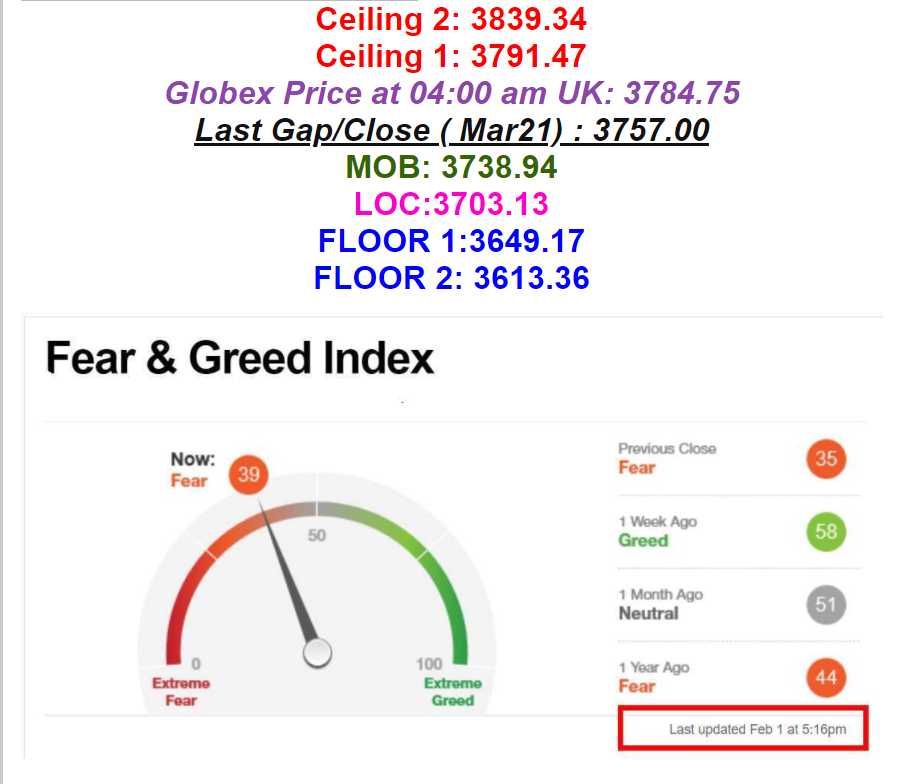 Ceiling 2: 3839.34
Ceiling 1: 3791.47
Globex Price at 04:00 am UK: 3784.75
Last Gap/Close ( Mar21) : 3757.00
MOB: 3738.94
LOC:3703.13
FLOOR 1:3649.17
FLOOR 2: 3613.36

Fear & Greed Index

Now: Fear 39

50

0 Extreme Fear

100 Extreme Greed

Previous Close Fear 35

1 Week Ago Greed 58

1 Month Ago Neutral 51

1 Year Ago Fear 44

Last updated Feb 1 at 5:16pm